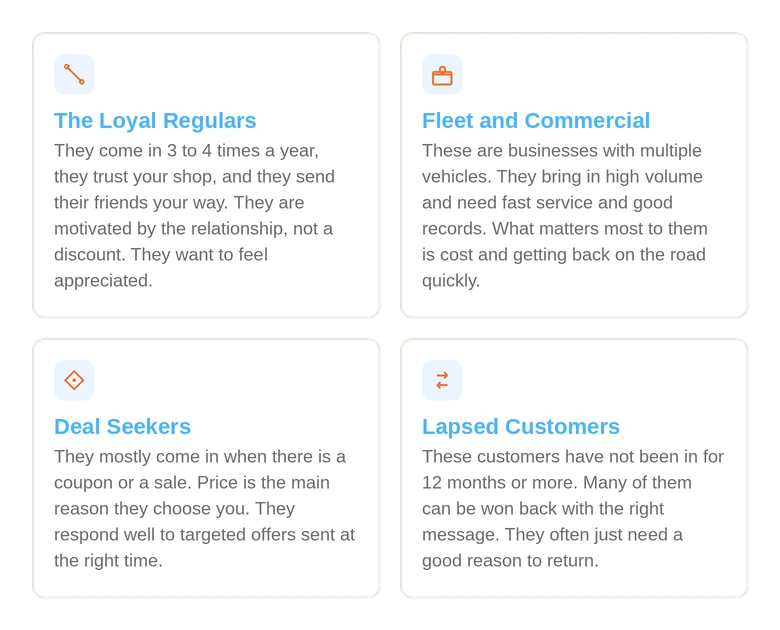 The Loyal Regulars

They come in 3 to 4 times a year, they trust your shop, and they send their friends your way. They are motivated by the relationship, not a discount. They want to feel appreciated.

Fleet and Commercial

These are businesses with multiple vehicles. They bring in high volume and need fast service and good records. What matters most to them is cost and getting back on the road quickly.

Deal Seekers

They mostly come in when there is a coupon or a sale. Price is the main reason they choose you. They respond well to targeted offers sent at the right time.

Lapsed Customers

These customers have not been in for 12 months or more. Many of them can be won back with the right message. They often just need a good reason to return.